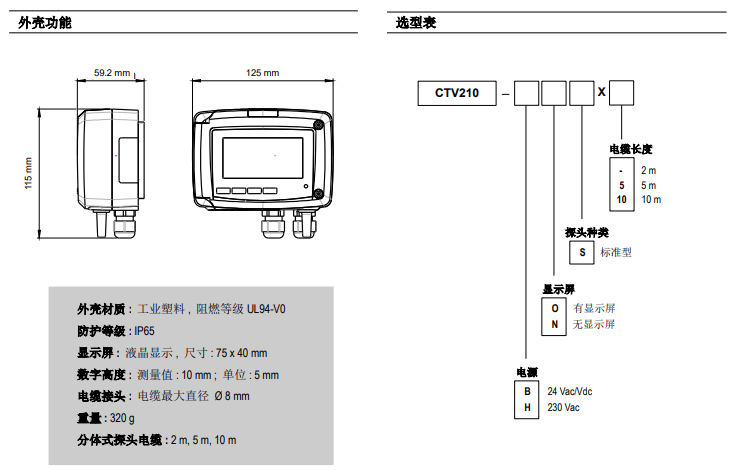 外壳功能

59.2 mm
125 mm
115 mm

外壳材质：工业塑料，阻燃等级 UL94-V0
防护等级：IP65
显示屏：液晶显示，尺寸：75 x 40 mm
数字高度：测量值：10 mm；单位：5 mm
电缆接头：电缆最大直径 Ø 8 mm
重量：320 g
分体式探头电缆：2 m, 5 m, 10 m

选型表

CTV210 – X

电缆长度
- 2 m
5 5 m
10 10 m

探头种类
S 标准型

显示屏
O 有显示屏
N 无显示屏

电源
B 24 Vac/Vdc
H 230 Vac